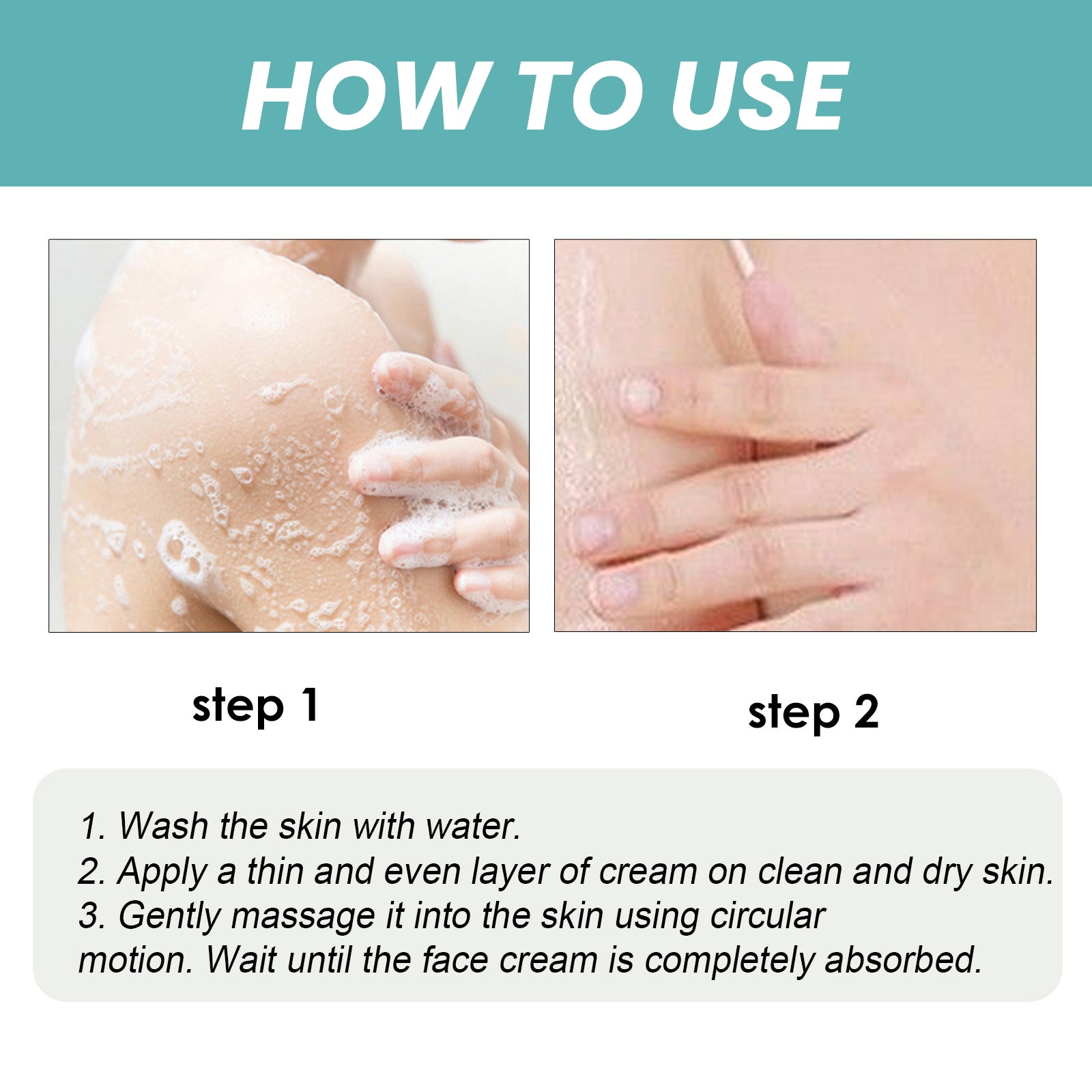 HOW TO USE

step 1

step 2

1. Wash the skin with water.
2. Apply a thin and even layer of cream on clean and dry skin.
3. Gently massage it into the skin using circular motion. Wait until the face cream is completely absorbed.