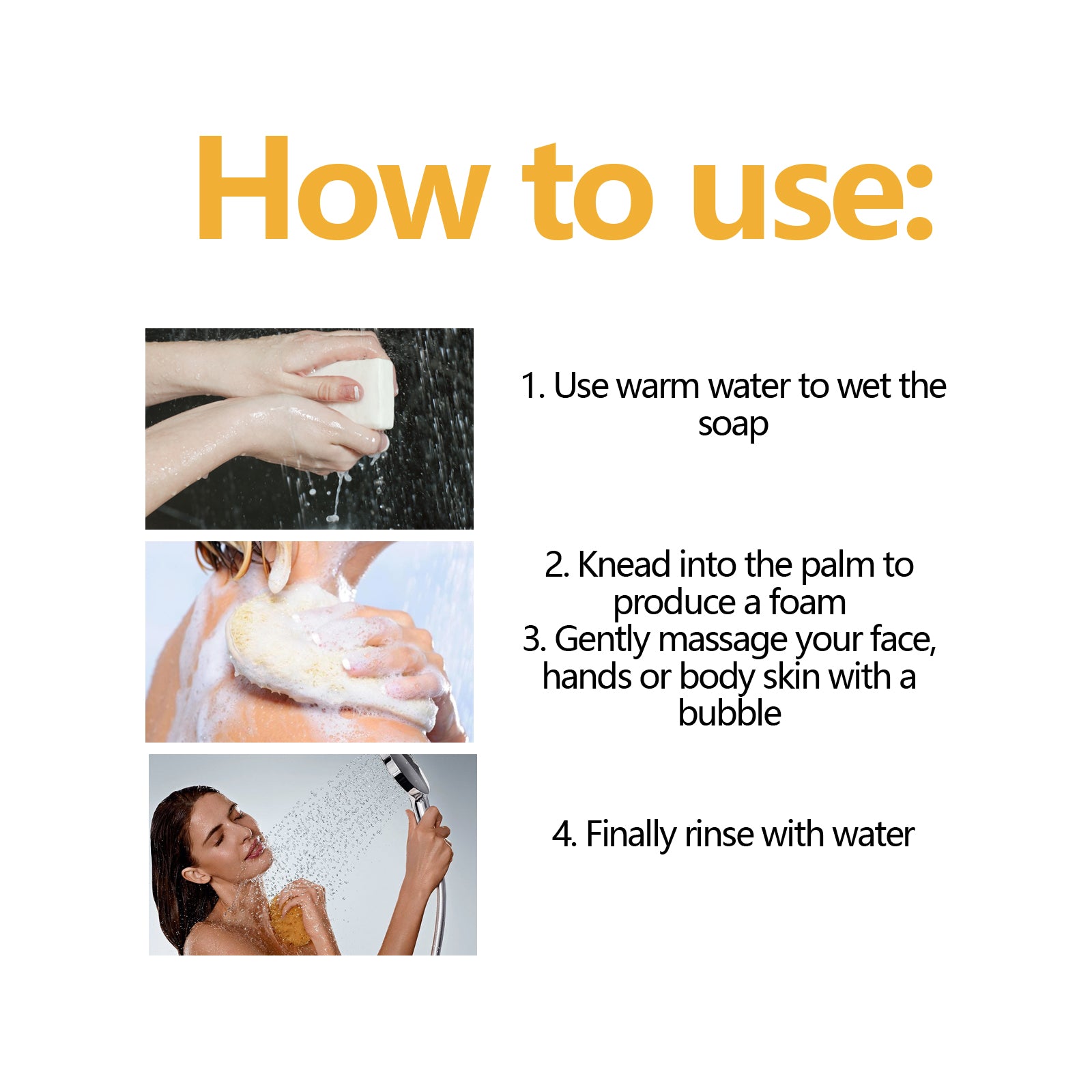 How to use:

1. Use warm water to wet the soap

2. Knead into the palm to produce a foam
3. Gently massage your face, hands or body skin with a bubble

4. Finally rinse with water