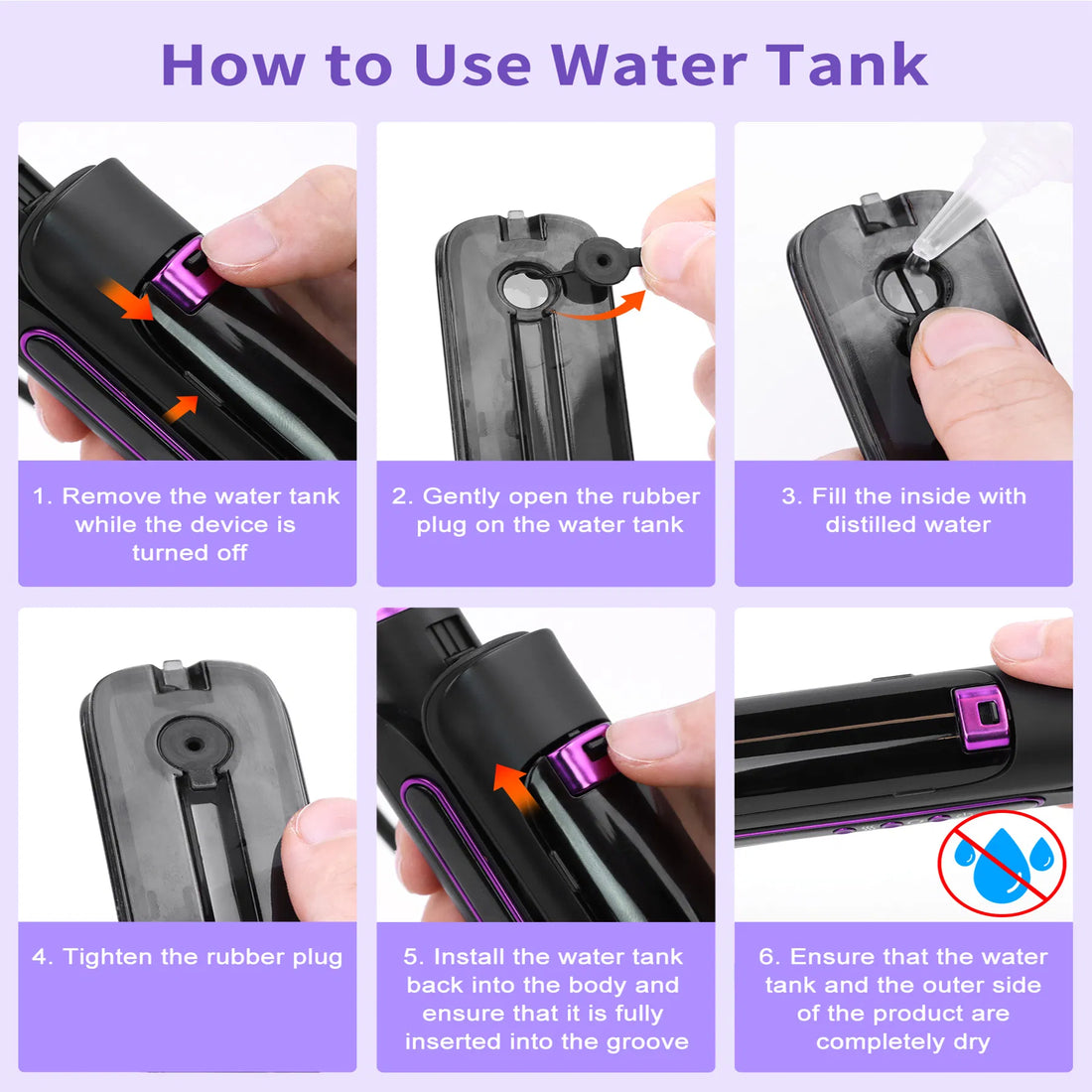 How to Use Water Tank

1. Remove the water tank while the device is turned off

2. Gently open the rubber plug on the water tank

3. Fill the inside with distilled water

4. Tighten the rubber plug

5. Install the water tank back into the body and ensure that it is fully inserted into the groove

6. Ensure that the water tank and the outer side of the product are completely dry