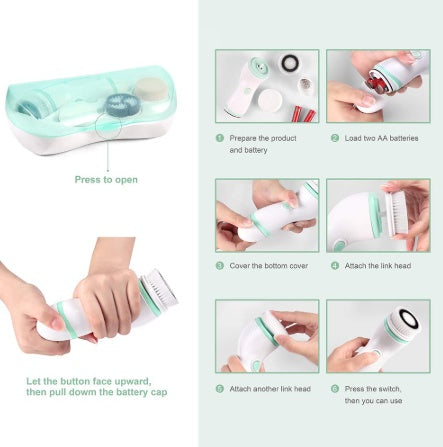 Press to open

Let the button face upward, then pull dowm the battery cap

1 Prepare the product and battery

2 Load two AA batteries

3 Cover the bottom cover

4 Attach the link head

5 Attach another link head

6 Press the switch, then you can use