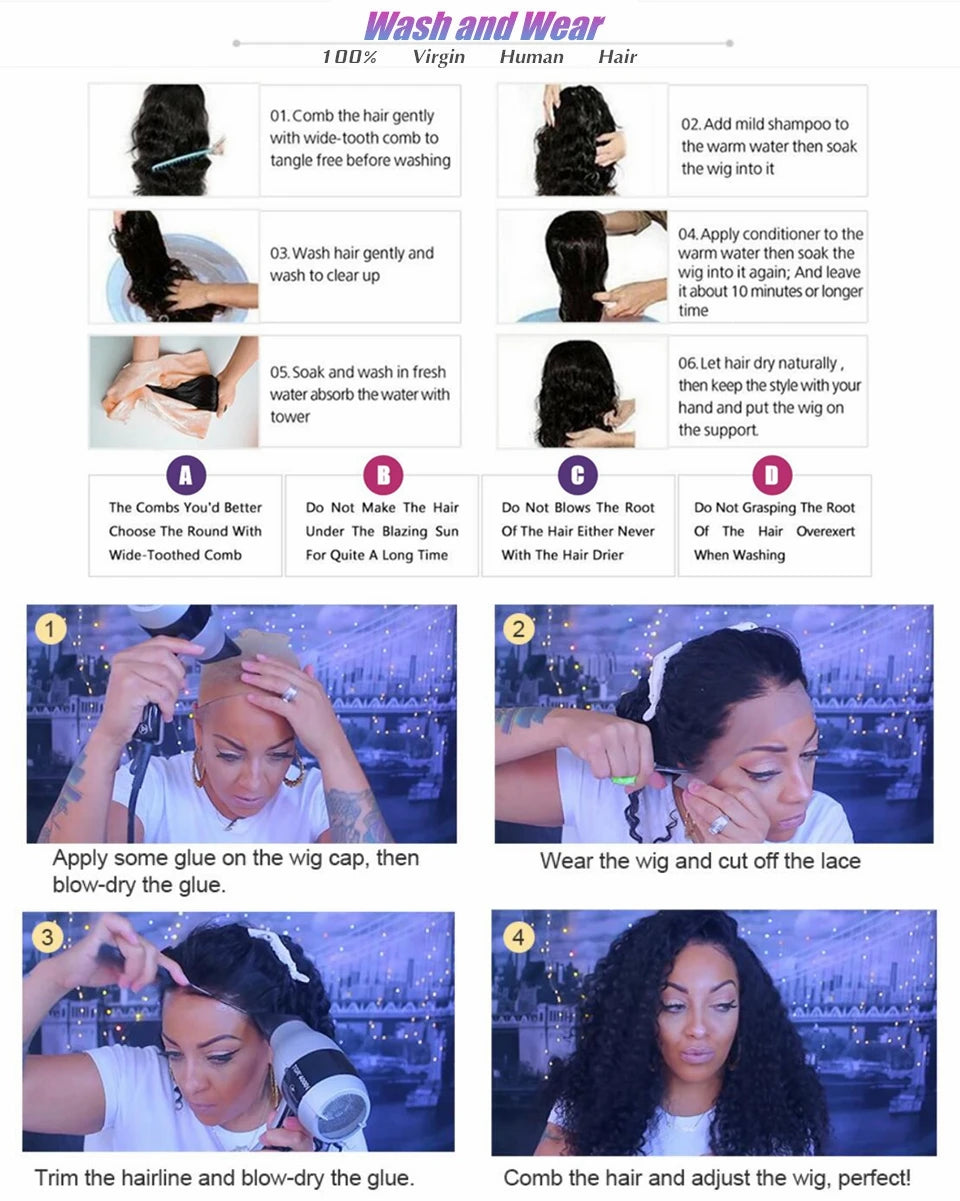 Wash and Wear
100% Virgin Human Hair

01. Comb the hair gently with wide-tooth comb to tangle free before washing

02. Add mild shampoo to the warm water then soak the wig into it

03. Wash hair gently and wash to clear up

04. Apply conditioner to the warm water then soak the wig into it again; And leave it about 10 minutes or longer time

05. Soak and wash in fresh water absorb the water with tower

06. Let hair dry naturally , then keep the style with your hand and put the wig on the support.

A
The Combs You'd Better Choose The Round With Wide-Toothed Comb

B
Do Not Make The Hair Under The Blazing Sun For Quite A Long Time

C
Do Not Blows The Root Of The Hair Either Never With The Hair Drier

D
Do Not Grasping The Root Of The Hair Overexert When Washing

1
Apply some glue on the wig cap, then blow-dry the glue.

2
Wear the wig and cut off the lace

3
Trim the hairline and blow-dry the glue.

4
Comb the hair and adjust the wig, perfect!