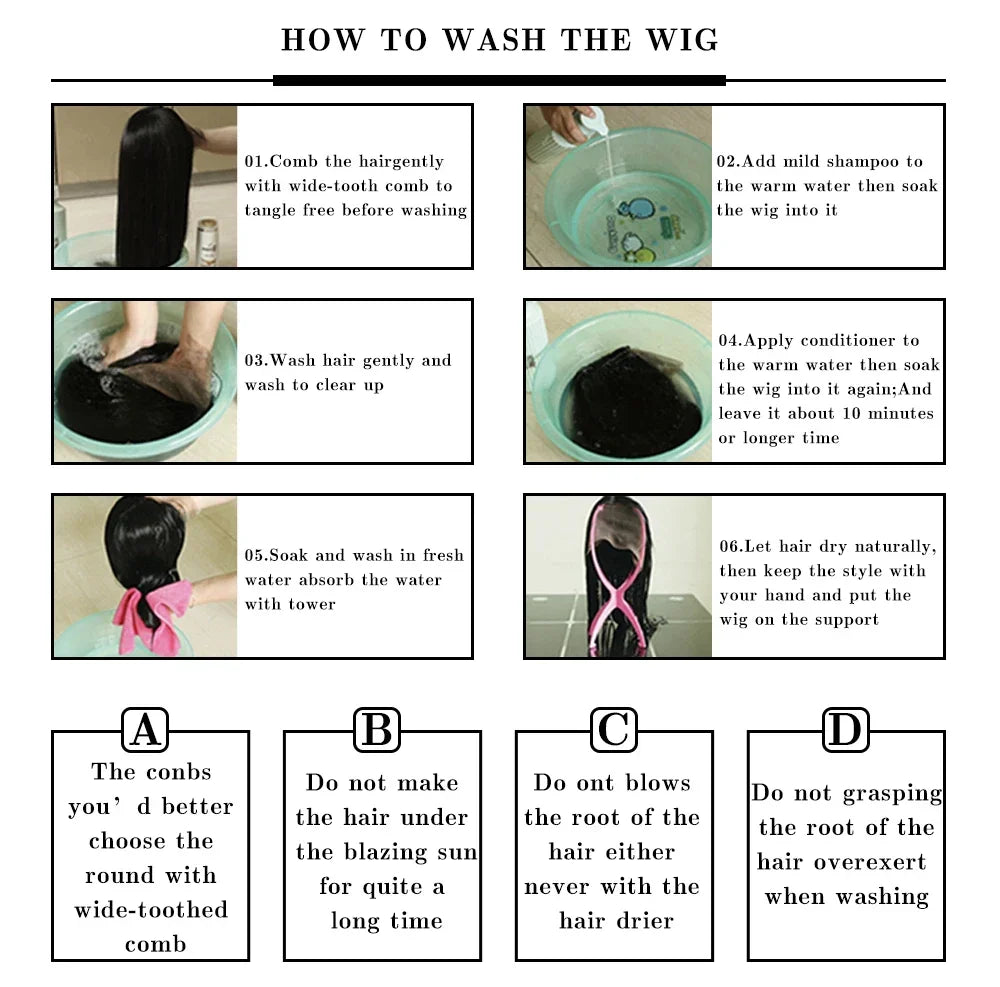 HOW TO WASH THE WIG

01.Comb the hairgently with wide-tooth comb to tangle free before washing

02.Add mild shampoo to the warm water then soak the wig into it

03.Wash hair gently and wash to clear up

04.Apply conditioner to the warm water then soak the wig into it again;And leave it about 10 minutes or longer time

05.Soak and wash in fresh water absorb the water with tower

06.Let hair dry naturally, then keep the style with your hand and put the wig on the support

A
The conbs you' d better choose the round with wide-toothed comb

B
Do not make the hair under the blazing sun for quite a long time

C
Do ont blows the root of the hair either never with the hair drier

D
Do not grasping the root of the hair overexert when washing