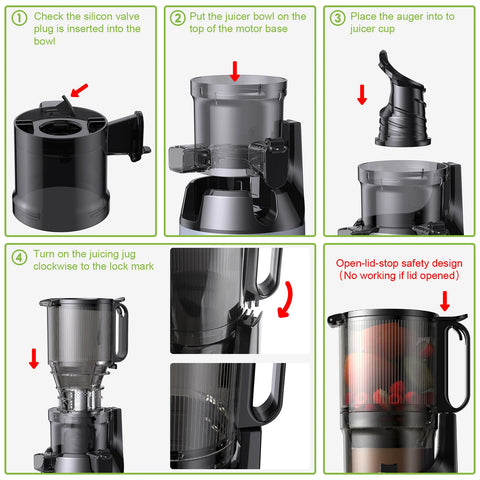 ① Check the silicon valve plug is inserted into the bowl

② Put the juicer bowl on the top of the motor base

③ Place the auger into to juicer cup

④ Turn on the juicing jug clockwise to the lock mark

Open-lid-stop safety design
(No working if lid opened)