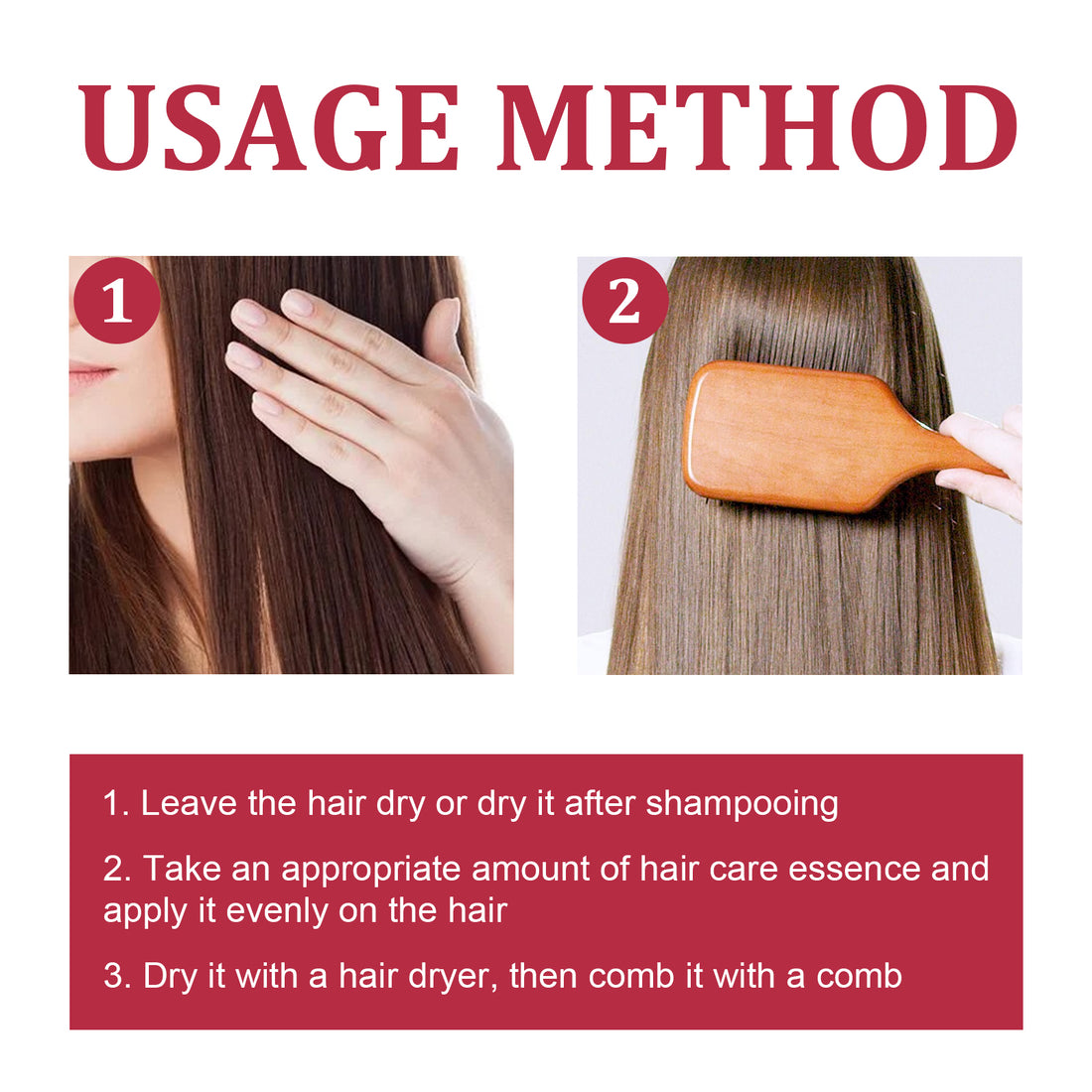 USAGE METHOD

1

2

1. Leave the hair dry or dry it after shampooing

2. Take an appropriate amount of hair care essence and apply it evenly on the hair

3. Dry it with a hair dryer, then comb it with a comb